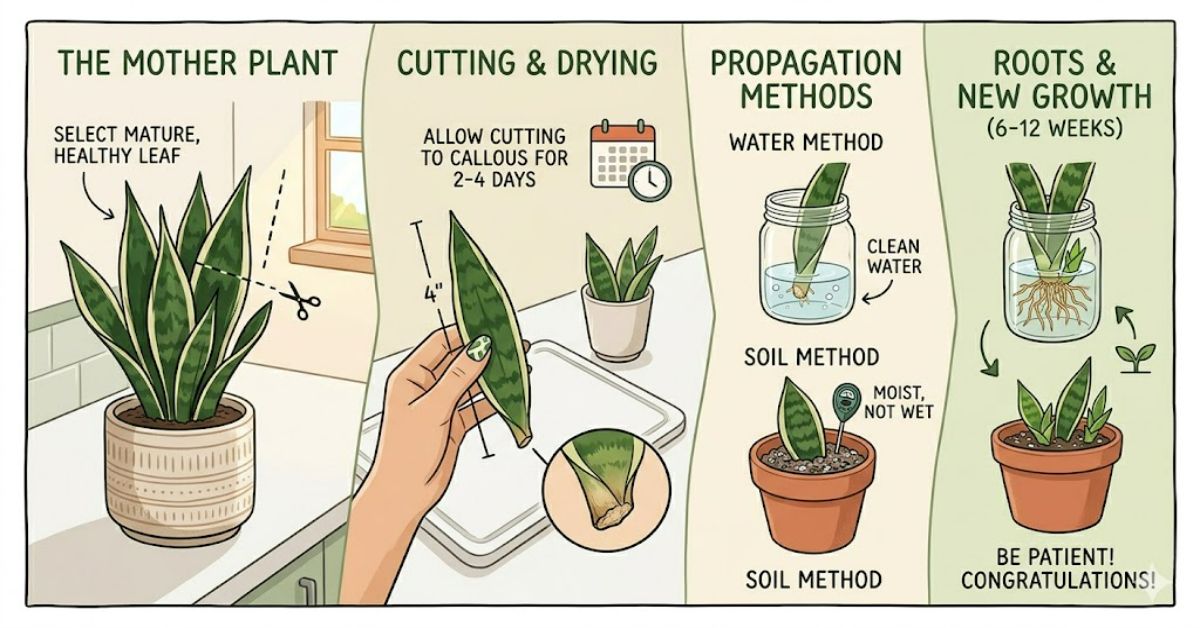 THE MOTHER PLANT

SELECT MATURE, HEALTHY LEAF

CUTTING & DRYING

ALLOW CUTTING TO CALLOUS FOR 2-4 DAYS

4"

PROPAGATION METHODS

WATER METHOD

CLEAN WATER

SOIL METHOD

MOIST, NOT WET

SOIL METHOD

ROOTS & NEW GROWTH (6-12 WEEKS)

BE PATIENT! CONGRATULATIONS!